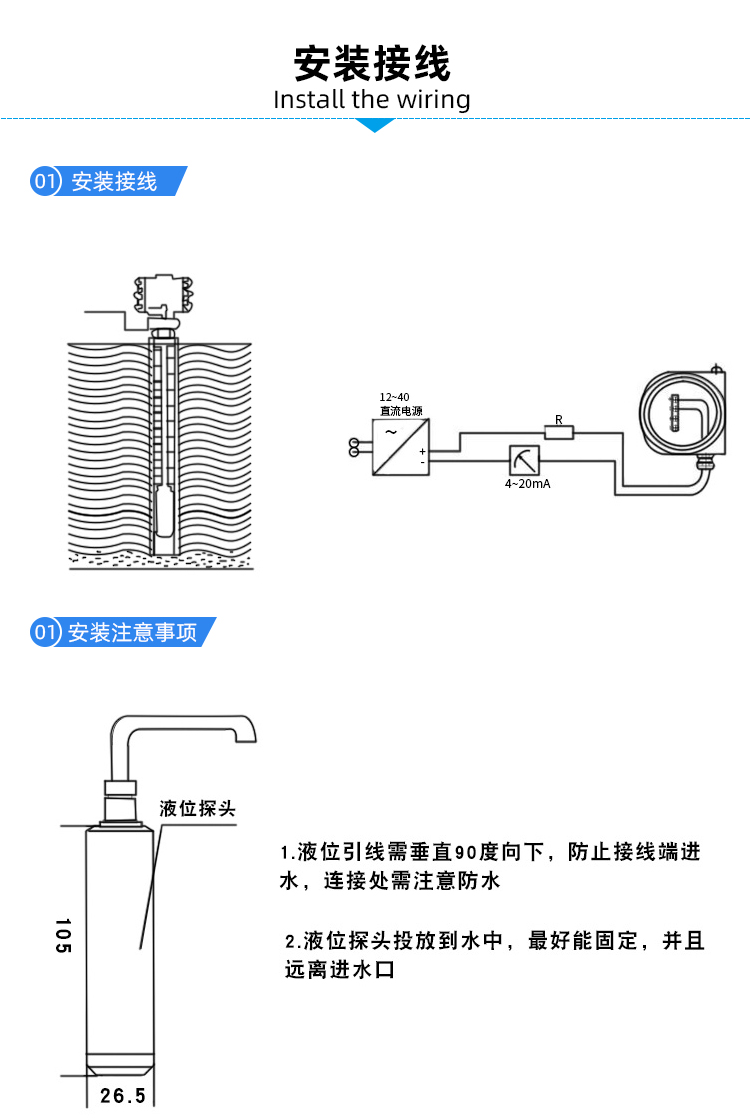 安装接线
Install the wiring

01 安装接线

12~40
直流电源
~
+
-
R
4~20mA

01 安装注意事项

液位探头
105
26.5

1.液位引线需垂直90度向下，防止接线端进水，连接处需注意防水

2.液位探头投放到水中，最好能固定，并且远离进水口